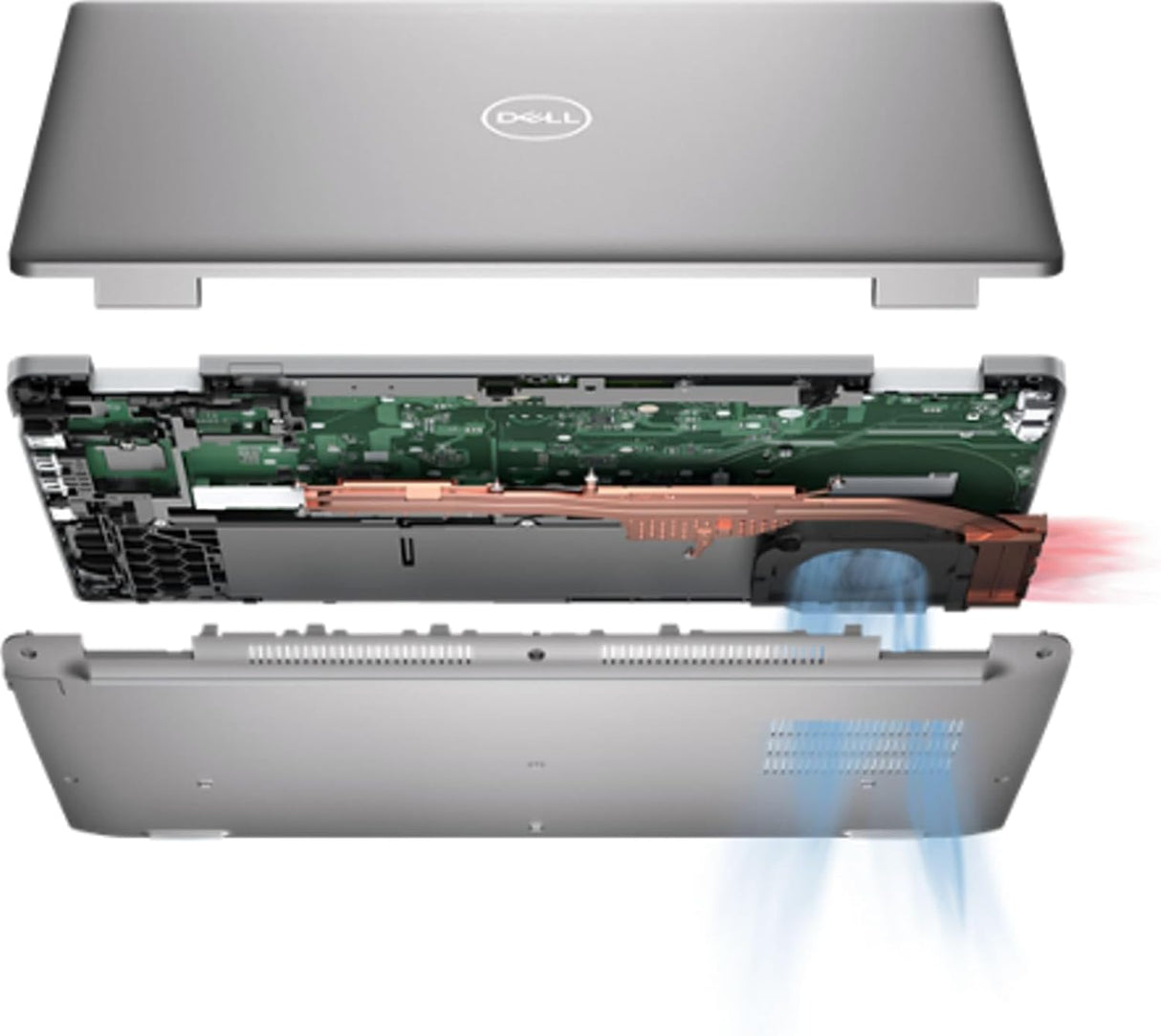 DELL